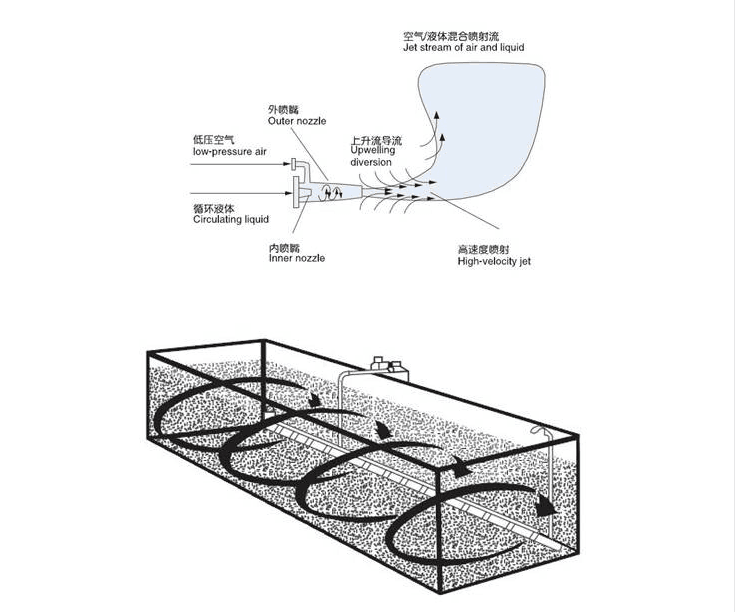 空气/液体混合喷射流
Jet stream of air and liquid

外喷嘴
Outer nozzle

低压空气
low-pressure air

上升流导流
Upwelling diversion

循环液体
Circulating liquid

内喷嘴
Inner nozzle

高速度喷射
High-velocity jet